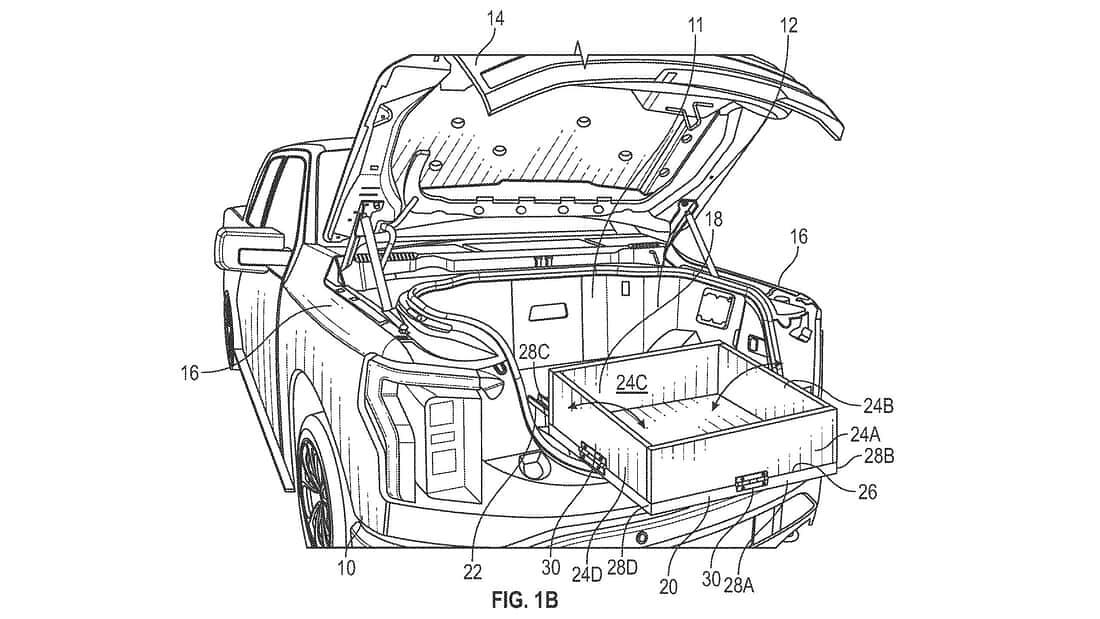 14
11
12
18
16
16
28C
24C
24B
24A
28B
26
10
22
30
24D
28D
20
30
28A
FIG. 1B