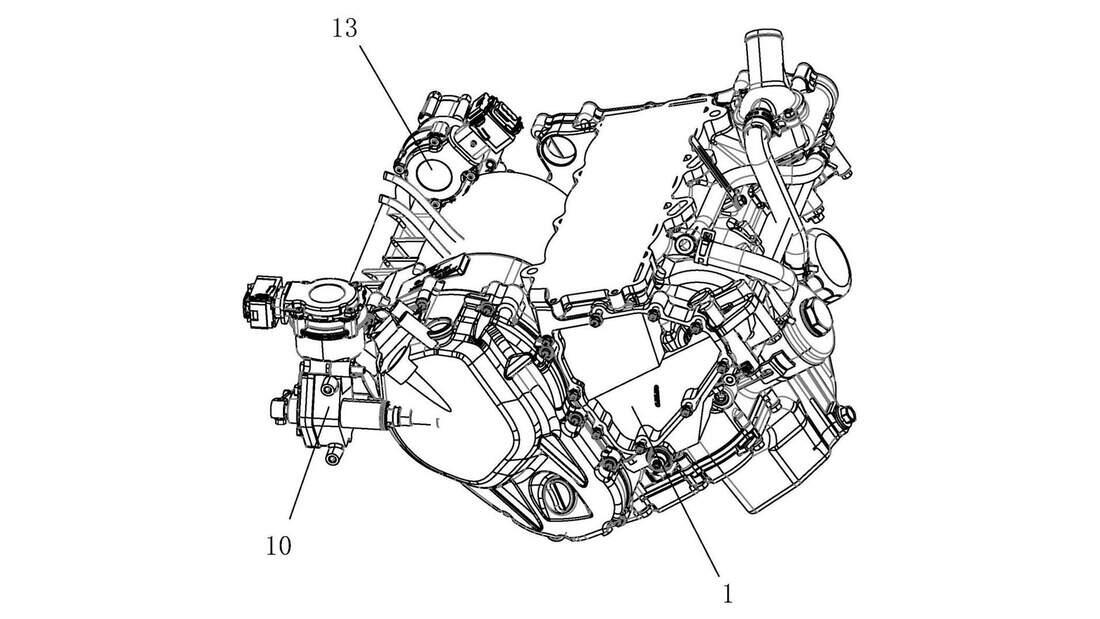 13

10

1