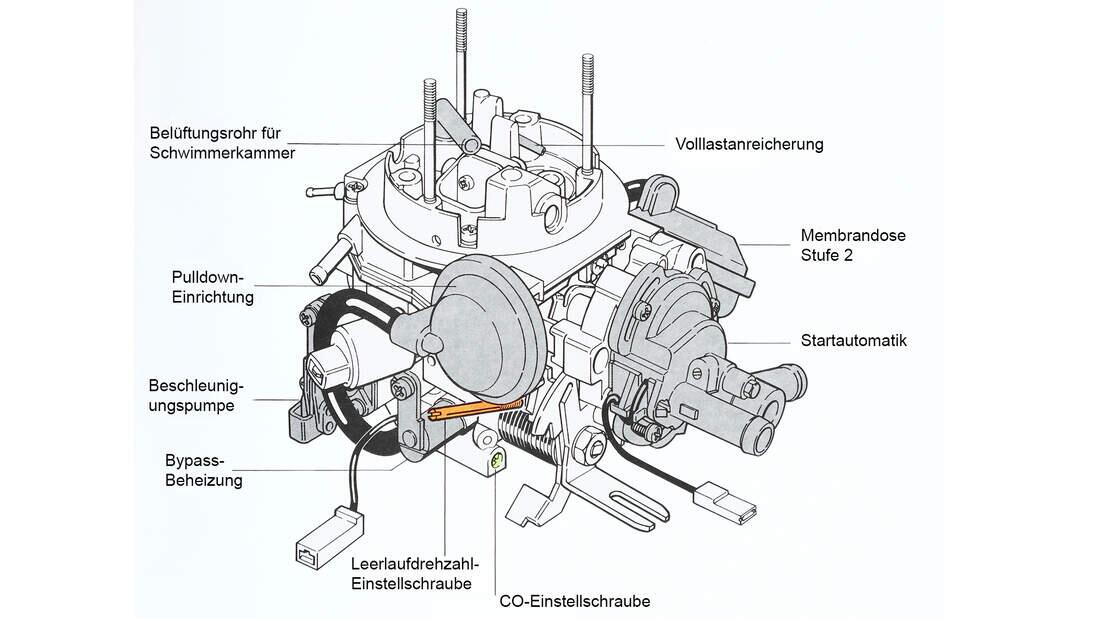 Belüftungsrohr für Schwimmerkammer

Volllastanreicherung

Membrandose Stufe 2

Pulldown-Einrichtung

Startautomatik

Beschleunigungspumpe

Bypass-Beheizung

Leerlaufdrehzahl-Einstellschraube

CO-Einstellschraube